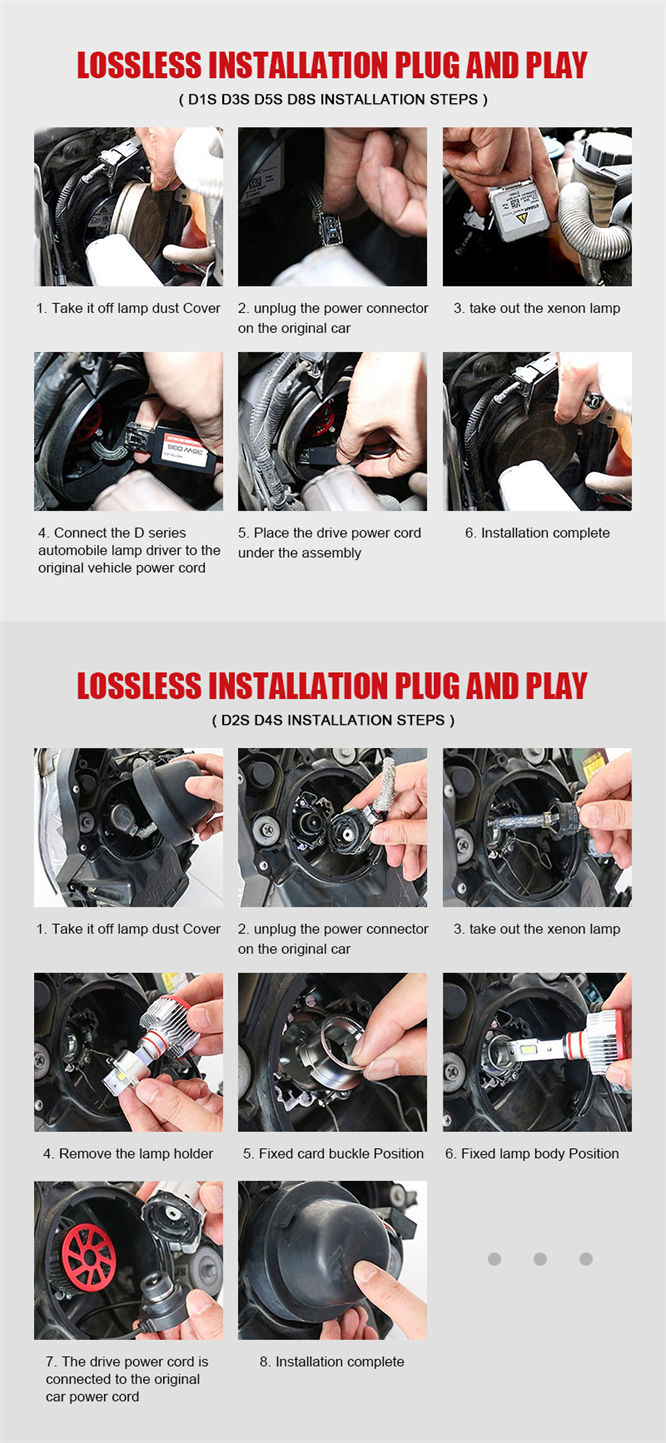 LOSSLESS INSTALLATION PLUG AND PLAY

( D1S D3S D5S D8S INSTALLATION STEPS )

1. Take it off lamp dust Cover

2. unplug the power connector on the original car

3. take out the xenon lamp

4. Connect the D series automobile lamp driver to the original vehicle power cord

5. Place the drive power cord under the assembly

6. Installation complete

LOSSLESS INSTALLATION PLUG AND PLAY

( D2S D4S INSTALLATION STEPS )

1. Take it off lamp dust Cover

2. unplug the power connector on the original car

3. take out the xenon lamp

4. Remove the lamp holder

5. Fixed card buckle Position

6. Fixed lamp body Position

7. The drive power cord is connected to the original car power cord

8. Installation complete