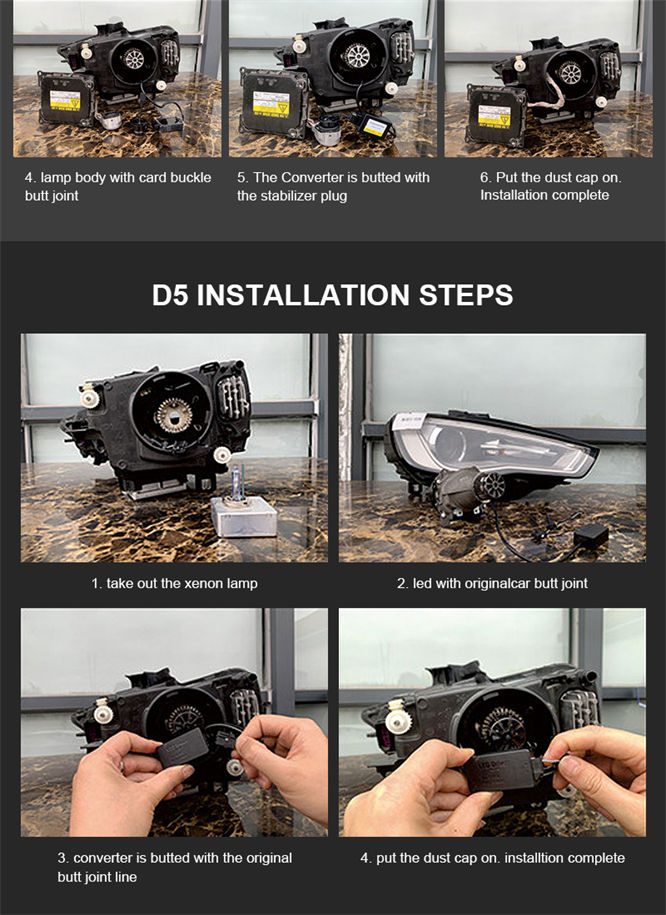 4. lamp body with card buckle butt joint

5. The Converter is butted with the stabilizer plug

6. Put the dust cap on. Installation complete

D5 INSTALLATION STEPS

1. take out the xenon lamp

2. led with originalcar butt joint

3. converter is butted with the original butt joint line

4. put the dust cap on. installtion complete