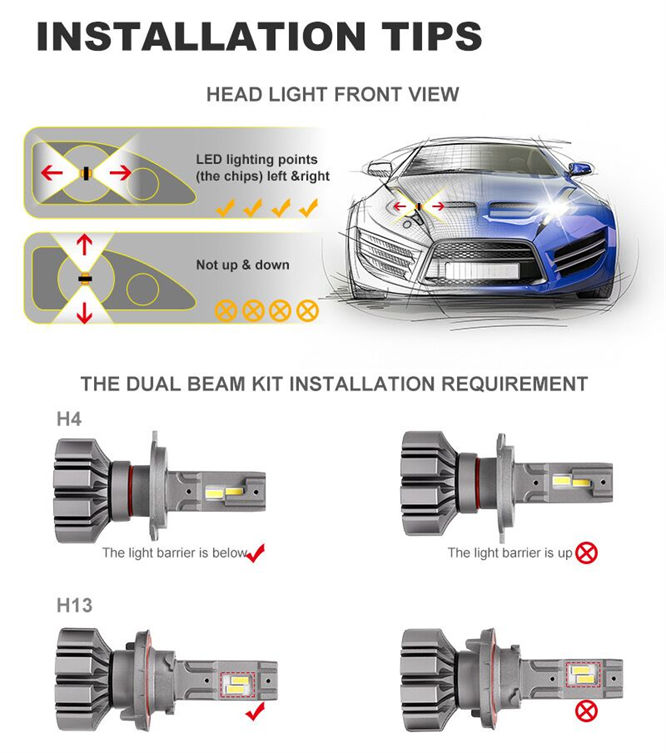 INSTALLATION TIPS

HEAD LIGHT FRONT VIEW

LED lighting points (the chips) left &right

Not up & down

THE DUAL BEAM KIT INSTALLATION REQUIREMENT

H4

The light barrier is below

The light barrier is up

H13