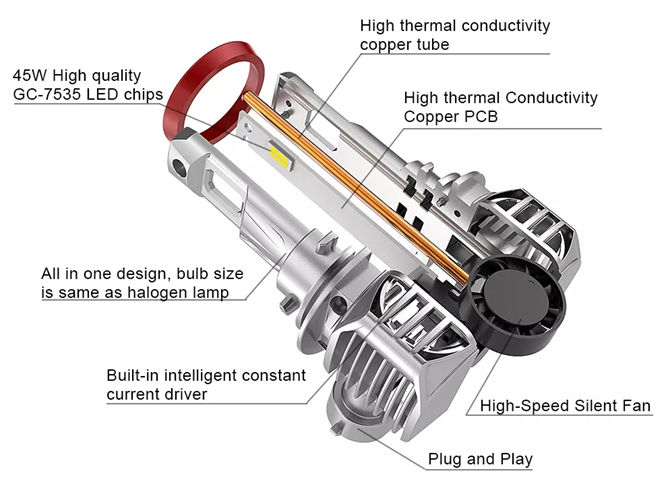 High thermal conductivity copper tube

45W High quality GC-7535 LED chips

High thermal Conductivity Copper PCB

All in one design, bulb size is same as halogen lamp

Built-in intelligent constant current driver

High-Speed Silent Fan

Plug and Play