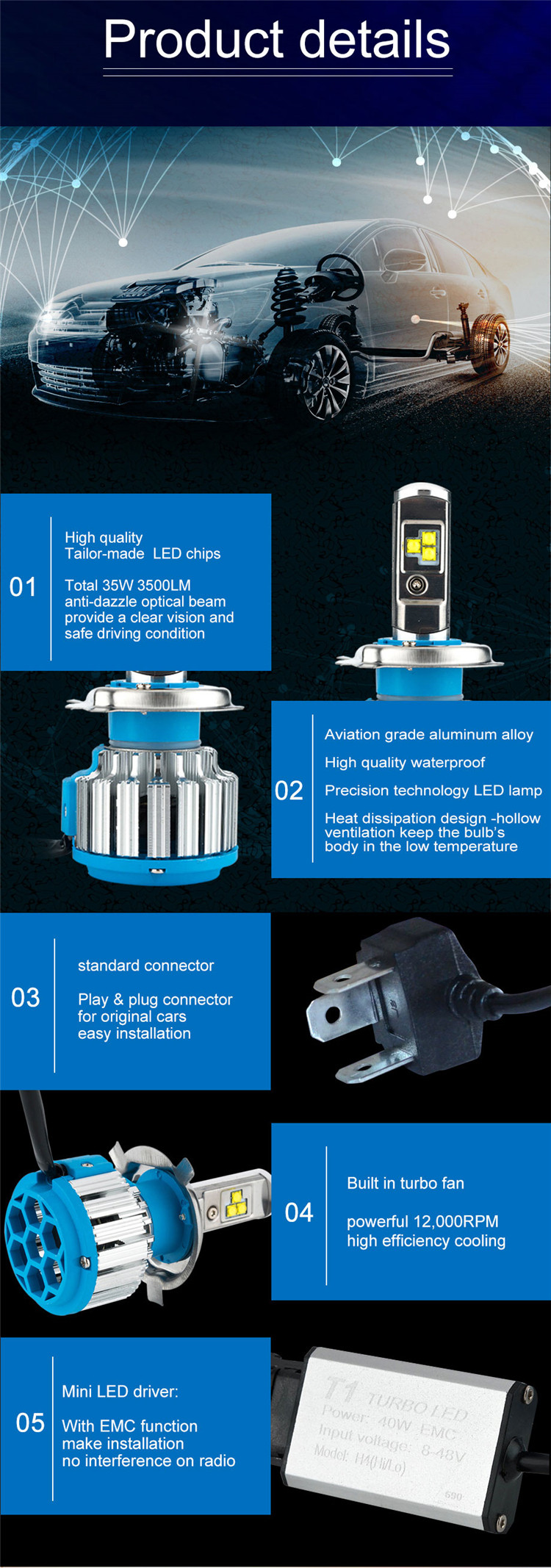 Product details

01

High quality
Tailor-made LED chips

Total 35W 3500LM anti-dazzle optical beam provide a clear vision and safe driving condition

02

Aviation grade aluminum alloy

High quality waterproof

Precision technology LED lamp

Heat dissipation design -hollow ventilation keep the bulb's body in the low temperature

03

standard connector

Play & plug connector for original cars easy installation

04

Built in turbo fan

powerful 12,000RPM high efficiency cooling

05

Mini LED driver:

With EMC function make installation no interference on radio

T1 TURBO LED
Power: 40W EMC
Input voltage: 8-48V
Model: H4(Hi/Lo)
690