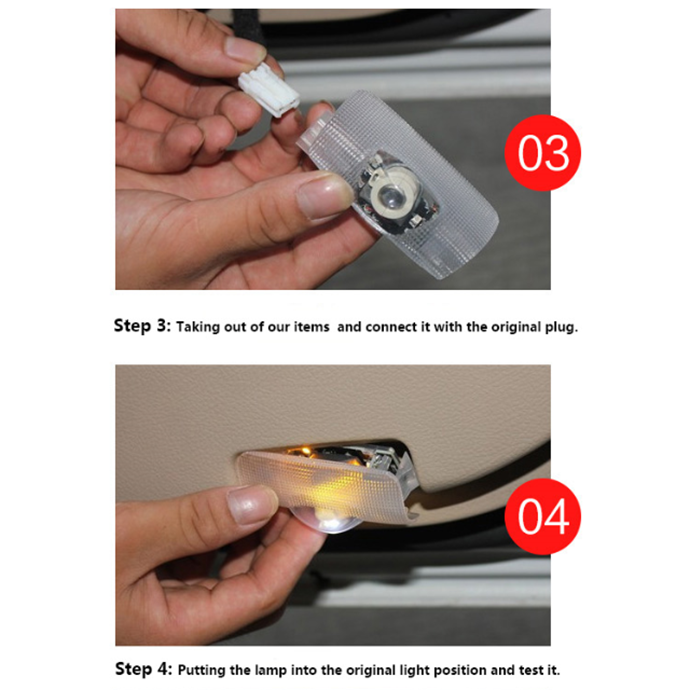 03

Step 3: Taking out of our items  and connect it with the original plug.

04

Step 4: Putting the lamp into the original light position and test it.