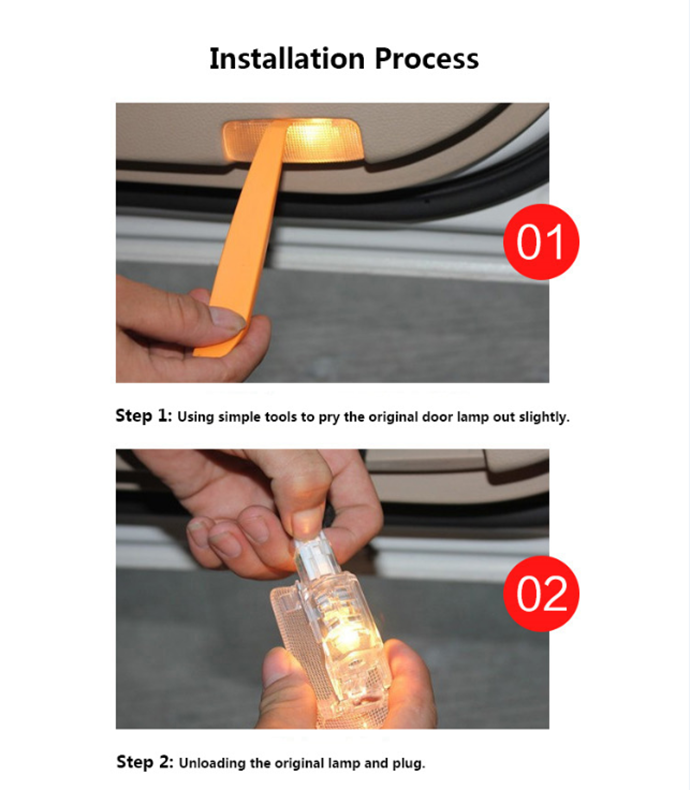 Installation Process

01

Step 1: Using simple tools to pry the original door lamp out slightly.

02

Step 2: Unloading the original lamp and plug.